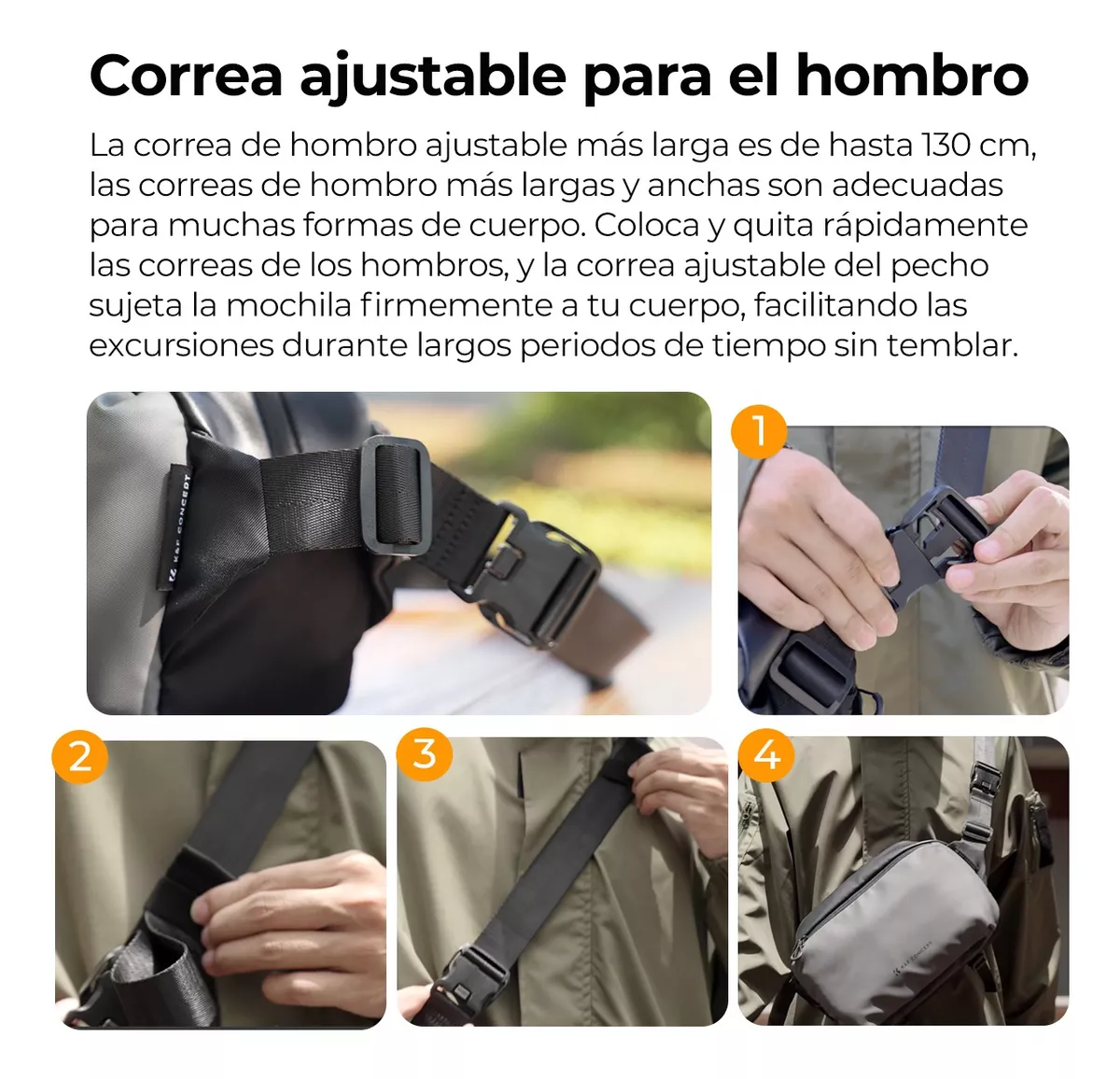 Correa ajustable para el hombro

La correa de hombro ajustable más larga es de hasta 130 cm, las correas de hombro más largas y anchas son adecuadas para muchas formas de cuerpo. Coloca y quita rápidamente las correas de los hombros, y la correa ajustable del pecho sujeta la mochila firmemente a tu cuerpo, facilitando las excursiones durante largos periodos de tiempo sin temblar.

K&F CONCEPT

1

2

3

4

K&F CONCEPT