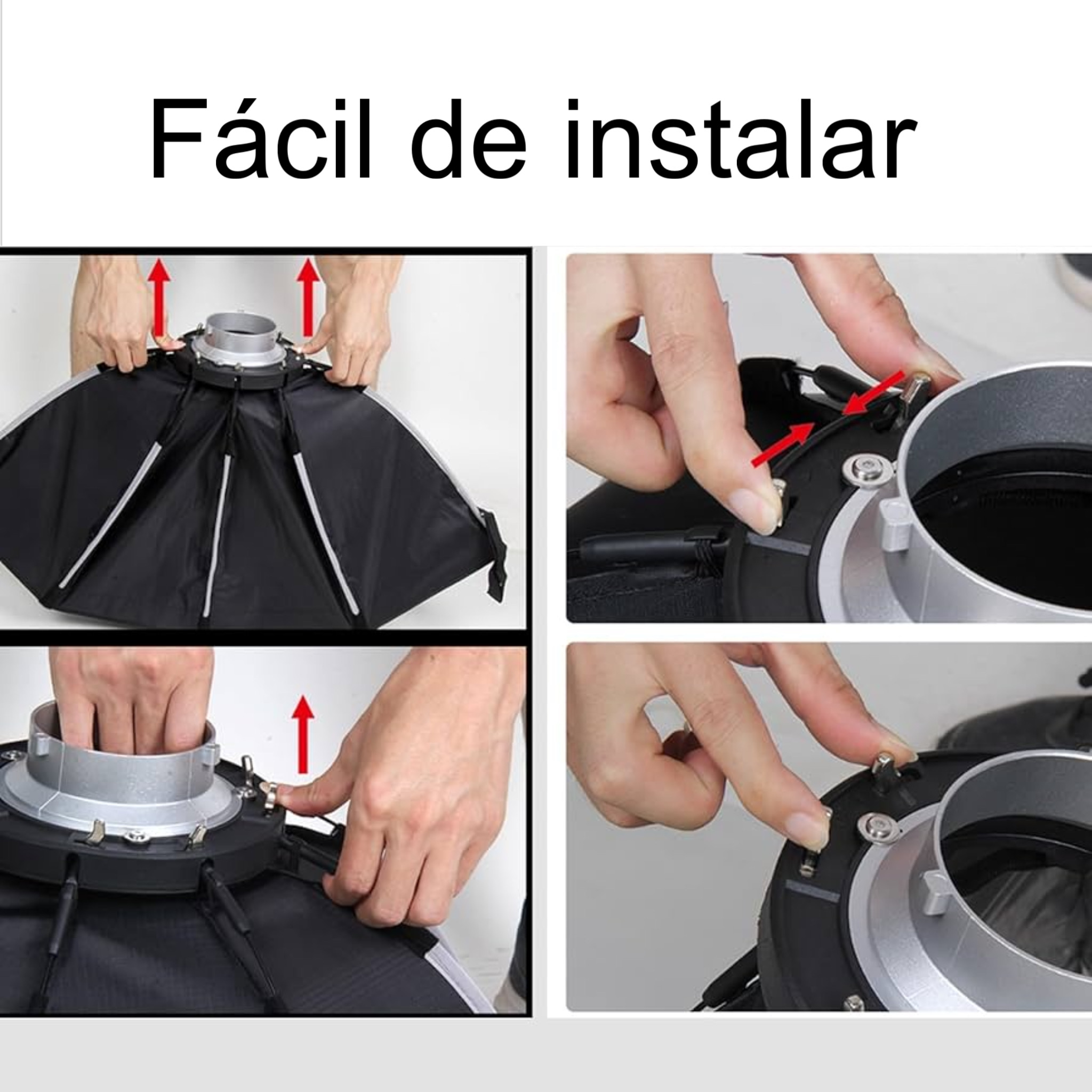 Fácil de instalar