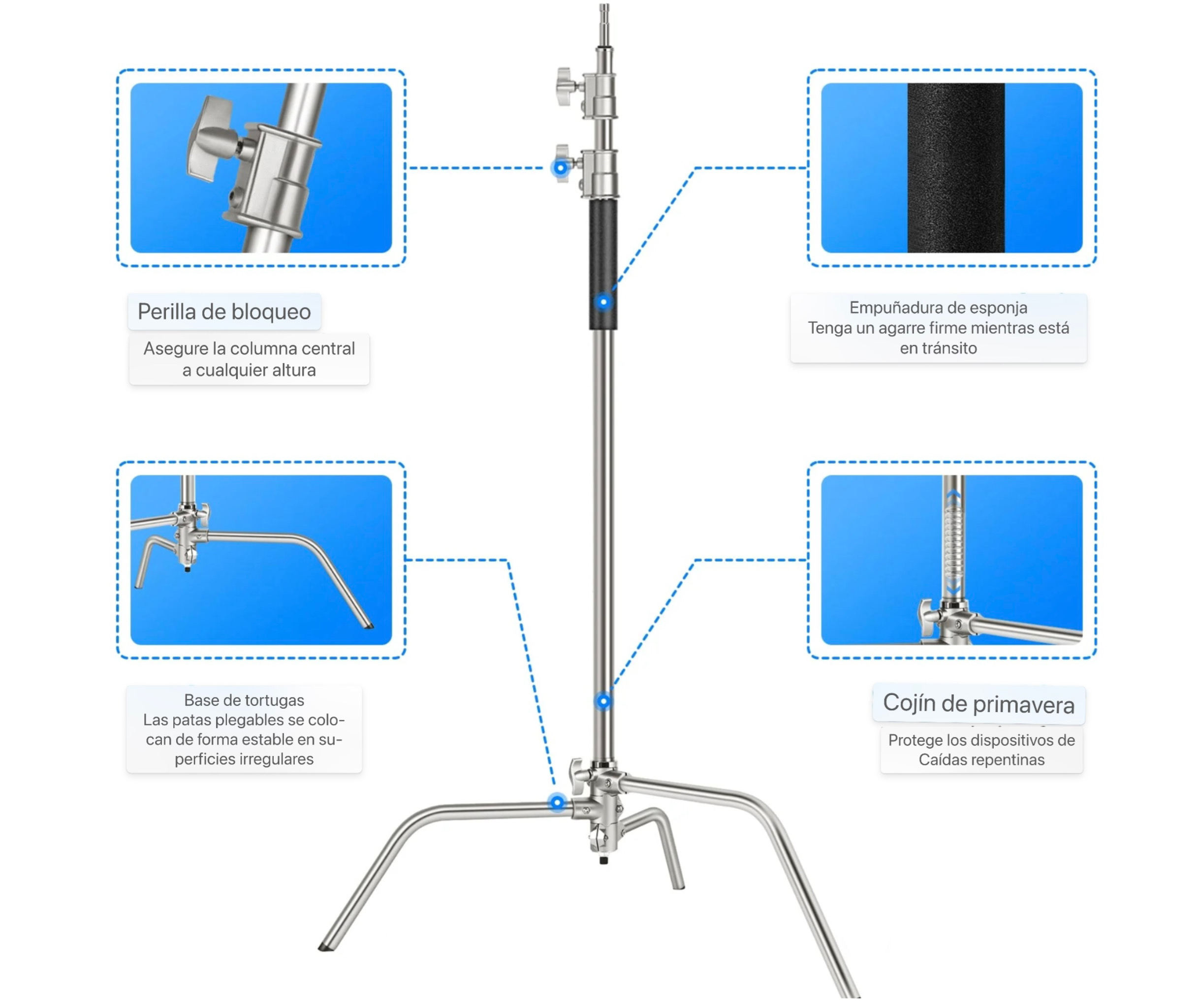 Perilla de bloqueo

Asegure la columna central a cualquier altura

Empuñadura de esponja
Tenga un agarre firme mientras está en tránsito

Base de tortugas
Las patas plegables se colocan de forma estable en superficies irregulares

Cojín de primavera

Protege los dispositivos de Caídas repentinas