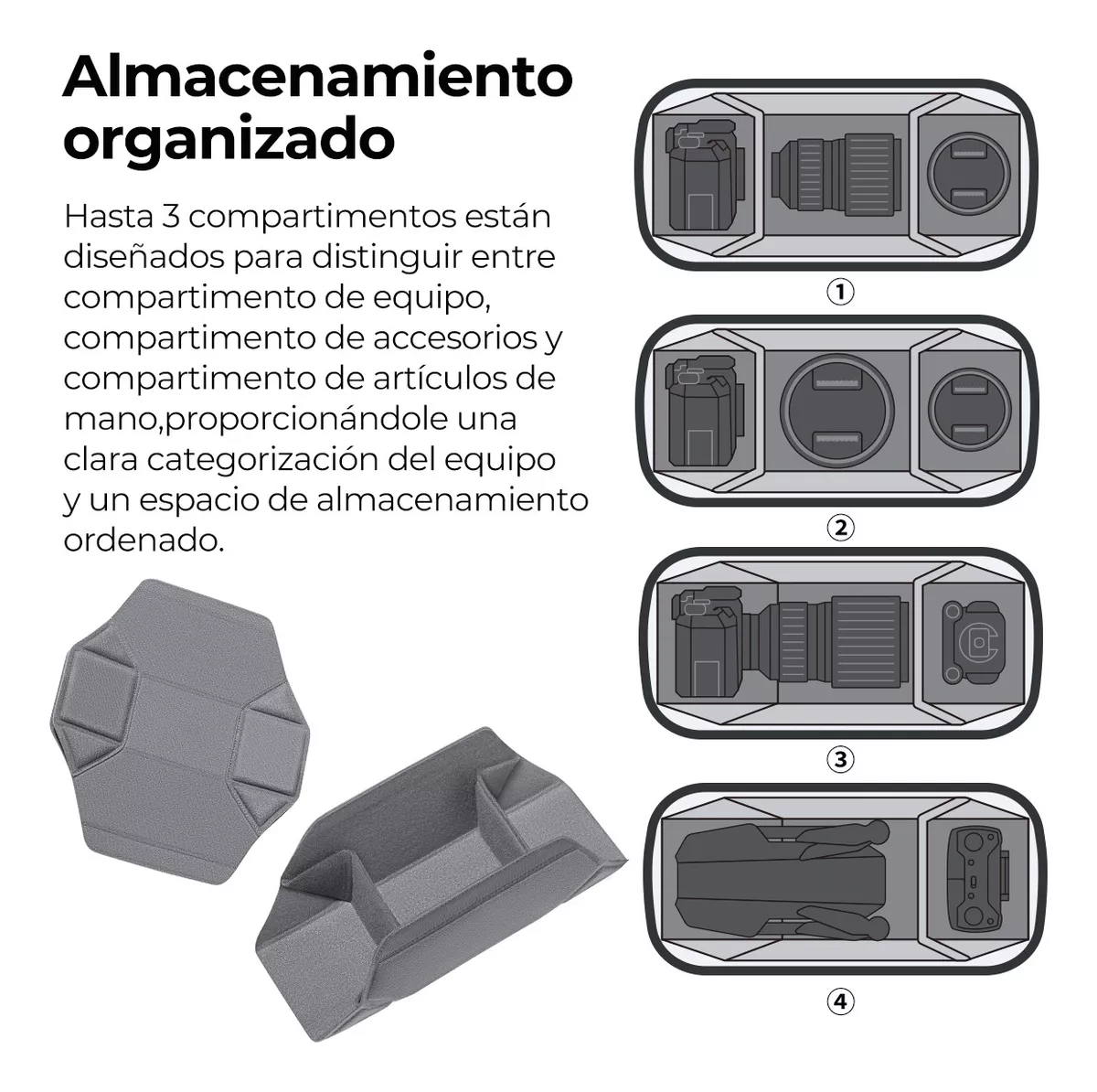 Almacenamiento organizado

Hasta 3 compartimentos están diseñados para distinguir entre compartimento de equipo, compartimento de accesorios y compartimento de artículos de mano,proporcionándole una clara categorización del equipo y un espacio de almacenamiento ordenado.

①

②

③

④